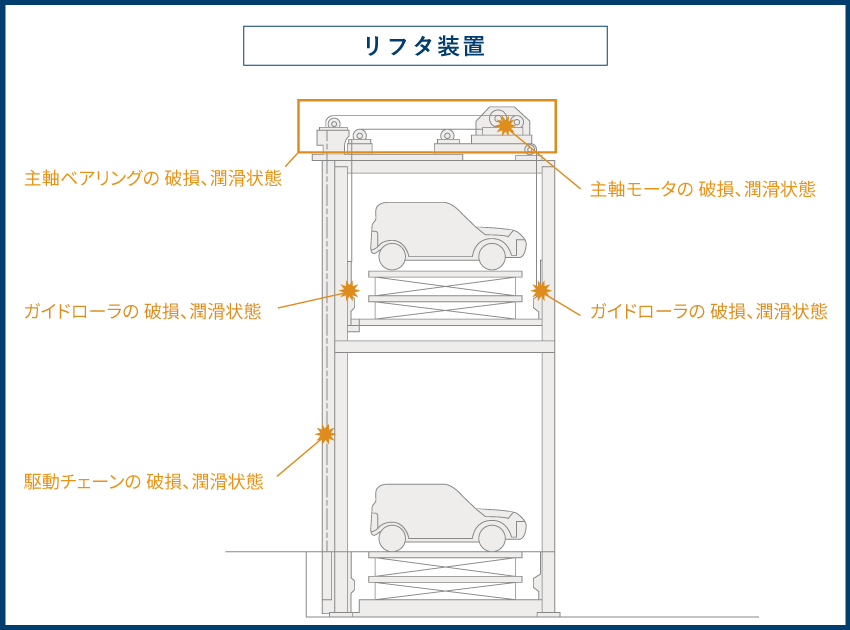 リフタ装置

主軸ベアリングの 破損、潤滑状態

主軸モータの 破損、潤滑状態

ガイドローラの 破損、潤滑状態

ガイドローラの 破損、潤滑状態

駆動チェーンの 破損、潤滑状態